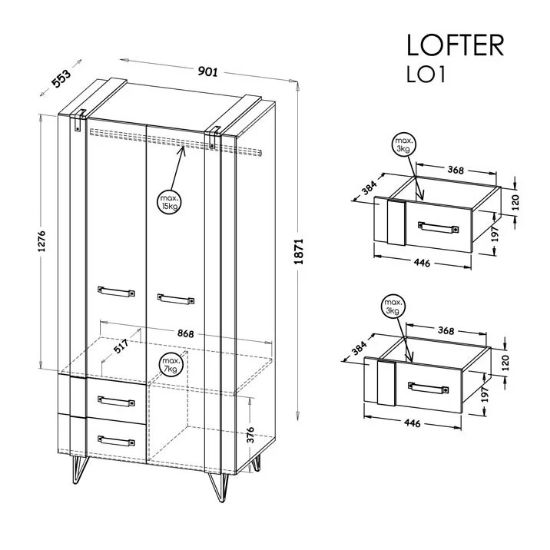 LOFTER
LO1

553
901
max. 15kg
1276
1871
868
517
max. 7kg
376

max. 3kg
368
384
120
197
446

max. 3kg
368
384
120
197
446