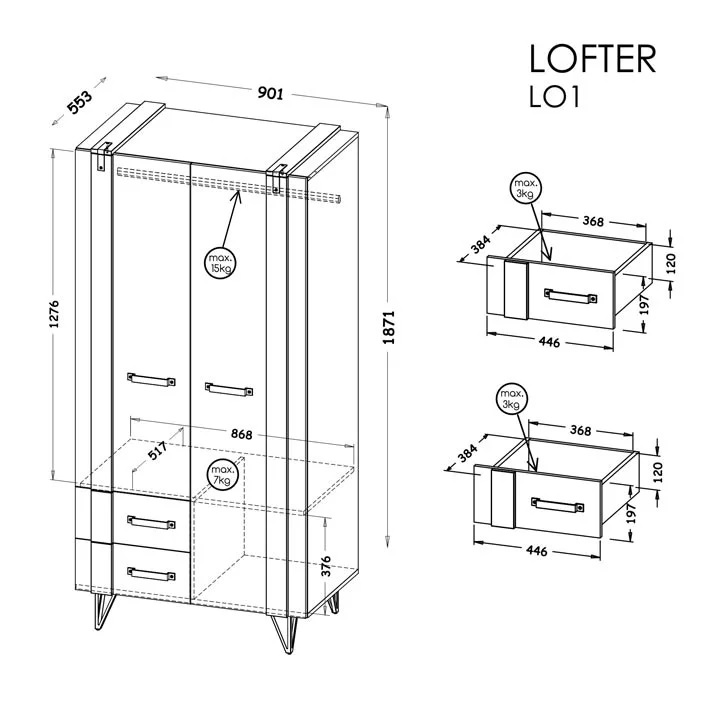 LOFTER
LO1

553
901
1276
1871
max. 15kg
868
517
max. 7kg
376

max. 3kg
368
384
120
197
446

max. 3kg
368
384
120
197
446