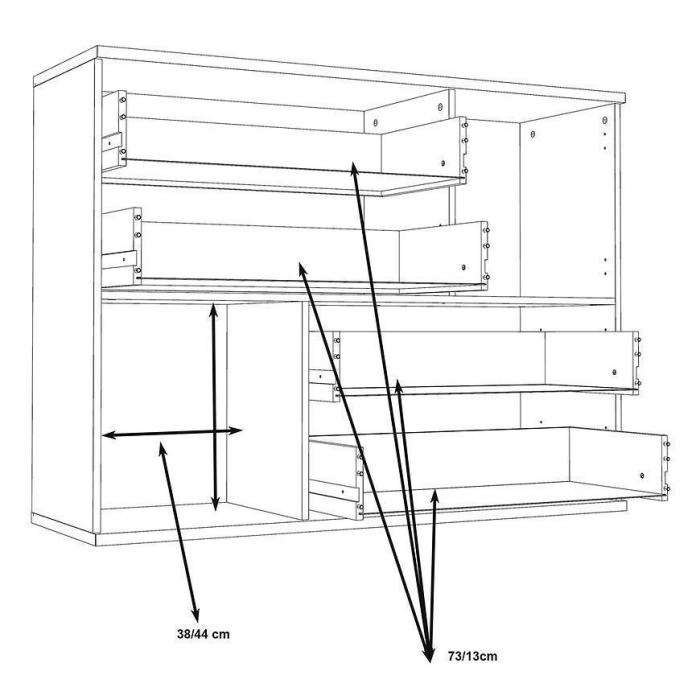 38/44 cm

73/13cm